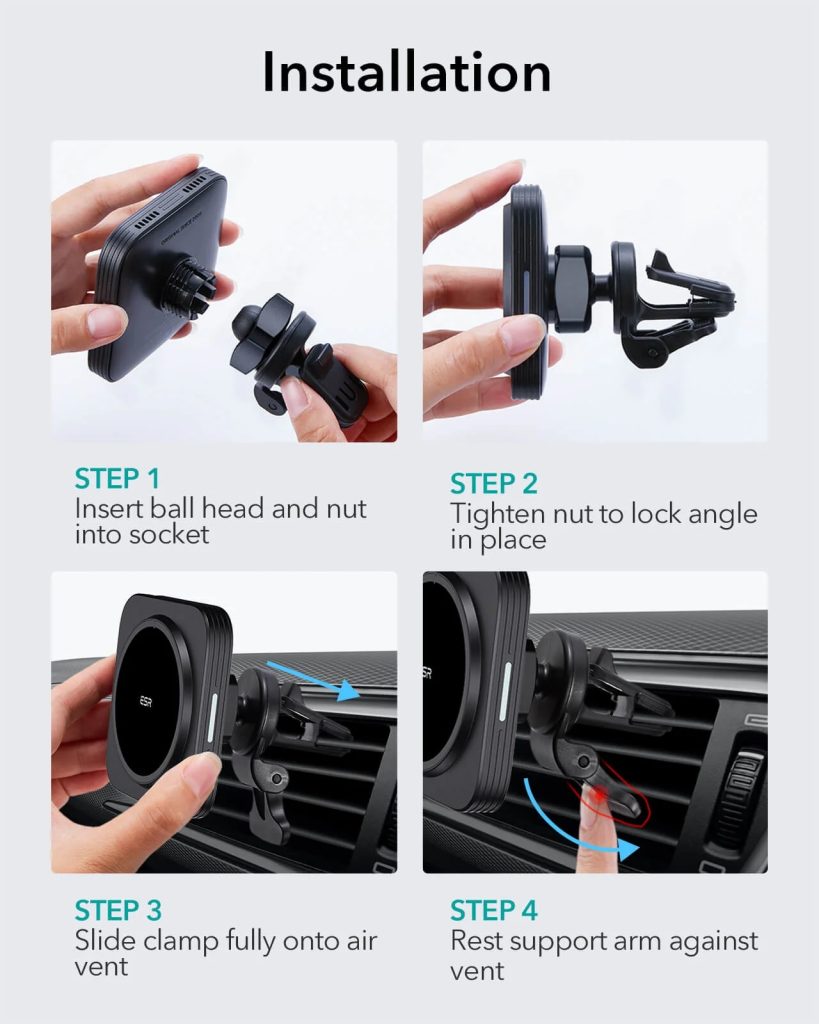 Installation

STEP 1
Insert ball head and nut into socket

STEP 2
Tighten nut to lock angle in place

ESR

STEP 3
Slide clamp fully onto air vent

ESR

STEP 4
Rest support arm against vent