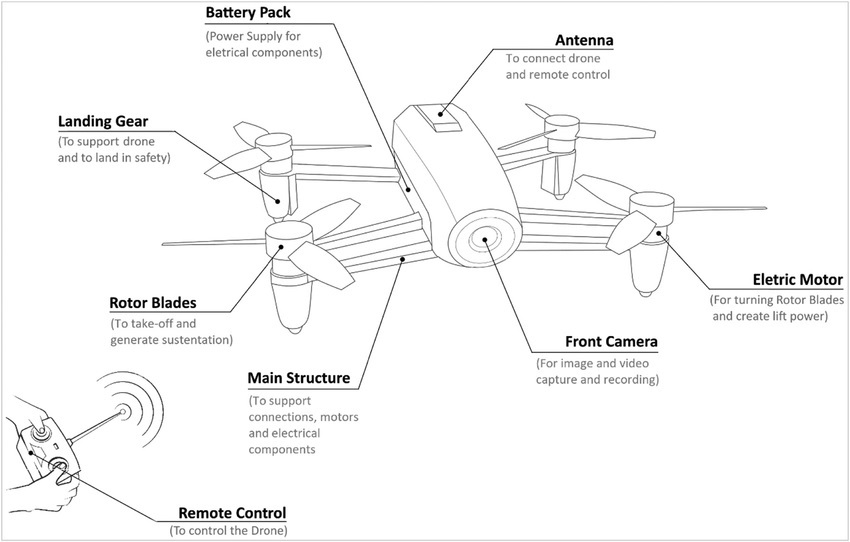 Battery Pack
(Power Supply for eletrical components)

Antenna
To connect drone and remote control

Landing Gear
(To support drone and to land in safety)

Rotor Blades
(To take-off and generate sustentation)

Eletric Motor
(For turning Rotor Blades and create lift power)

Front Camera
(For image and video capture and recording)

Main Structure
(To support connections, motors and electrical components

Remote Control
(To control the Drone)